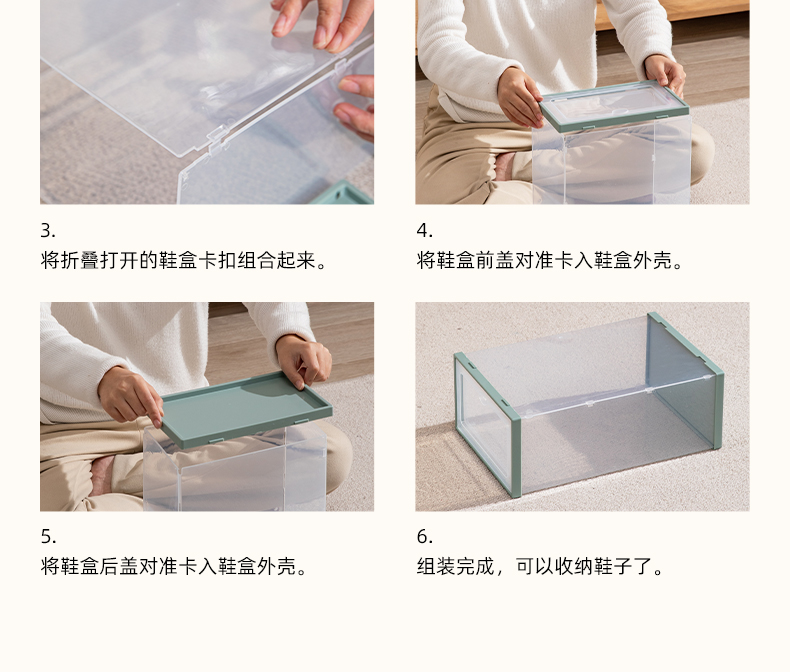 3.
将折叠打开的鞋盒卡扣组合起来。

4.
将鞋盒前盖对准卡入鞋盒外壳。

5.
将鞋盒后盖对准卡入鞋盒外壳。

6.
组装完成，可以收纳鞋子了。